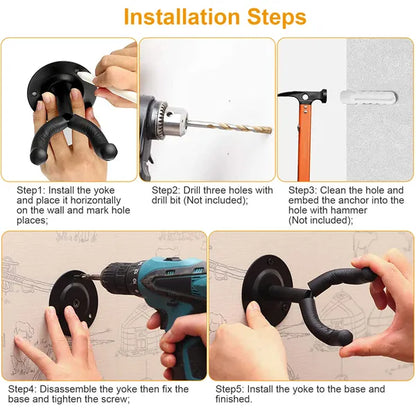 Installation Steps

Step1: Install the yoke and place it horizontally on the wall and mark hole places;

Step2: Drill three holes with drill bit (Not included);

Step3: Clean the hole and embed the anchor into the hole with hammer (Not included);

Step4: Disassemble the yoke then fix the base and tighten the screw;

Step5: Install the yoke to the base and finished.