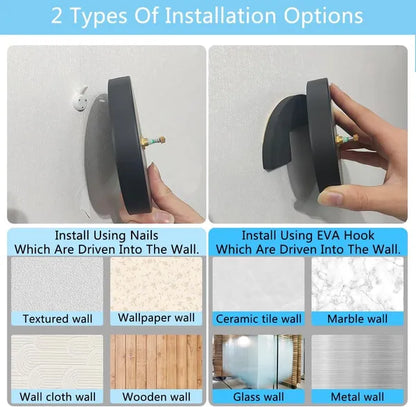 2 Types Of Installation Options

Install Using Nails Which Are Driven Into The Wall.

Textured wall

Wallpaper wall

Wall cloth wall

Wooden wall

Install Using EVA Hook Which Are Driven Into The Wall.

Ceramic tile wall

Marble wall

Glass wall

Metal wall